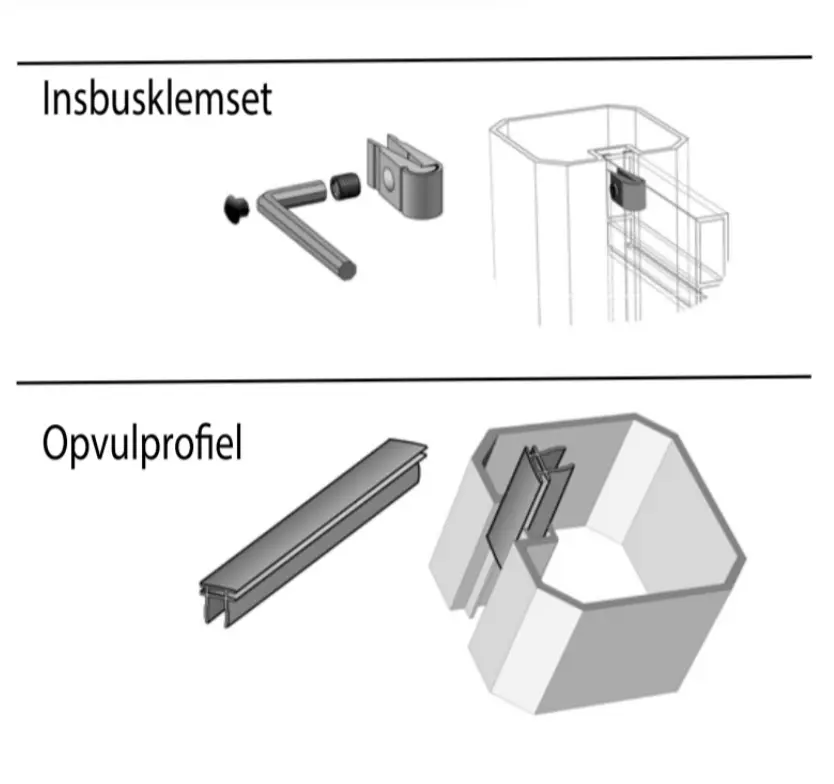 Insbusklemset

Opvulprofiel